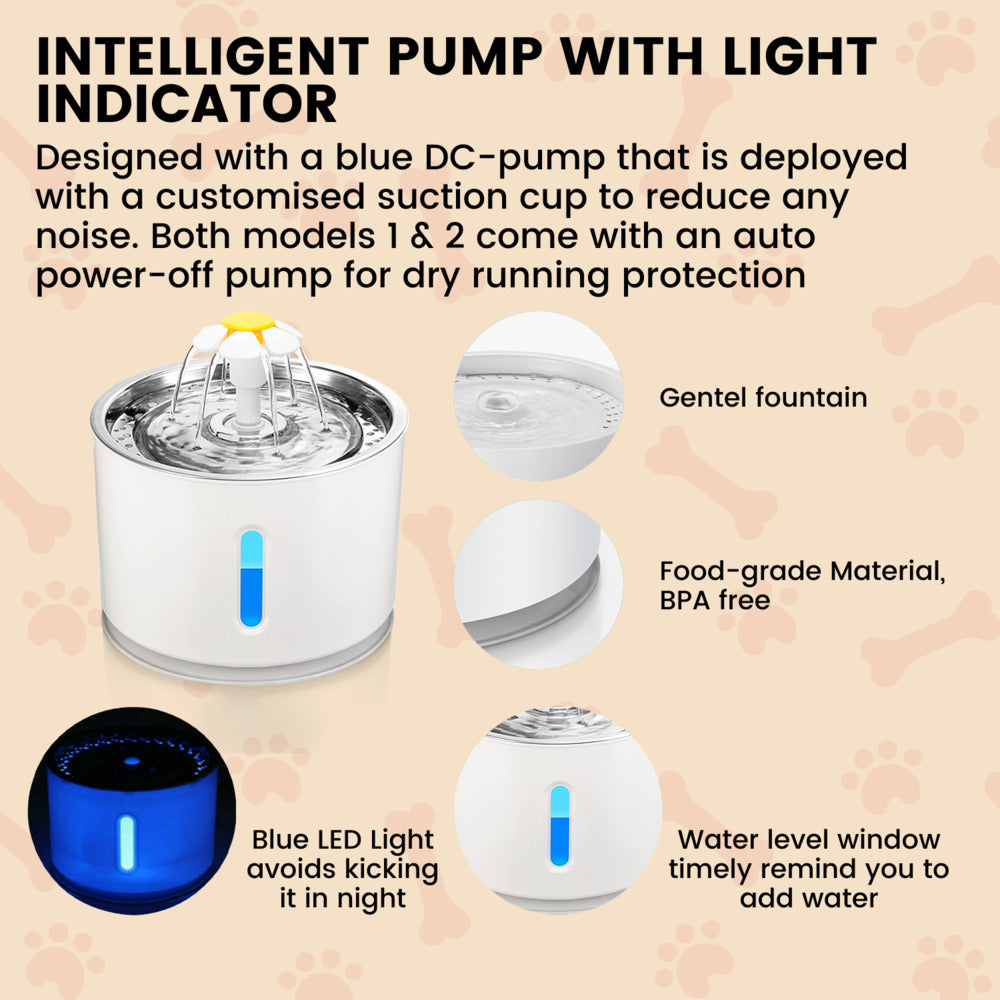 INTELLIGENT PUMP WITH LIGHT INDICATOR

Designed with a blue DC-pump that is deployed with a customised suction cup to reduce any noise. Both models 1 & 2 come with an auto power-off pump for dry running protection

Gentel fountain

Food-grade Material, BPA free

Blue LED Light avoids kicking it in night

Water level window timely remind you to add water