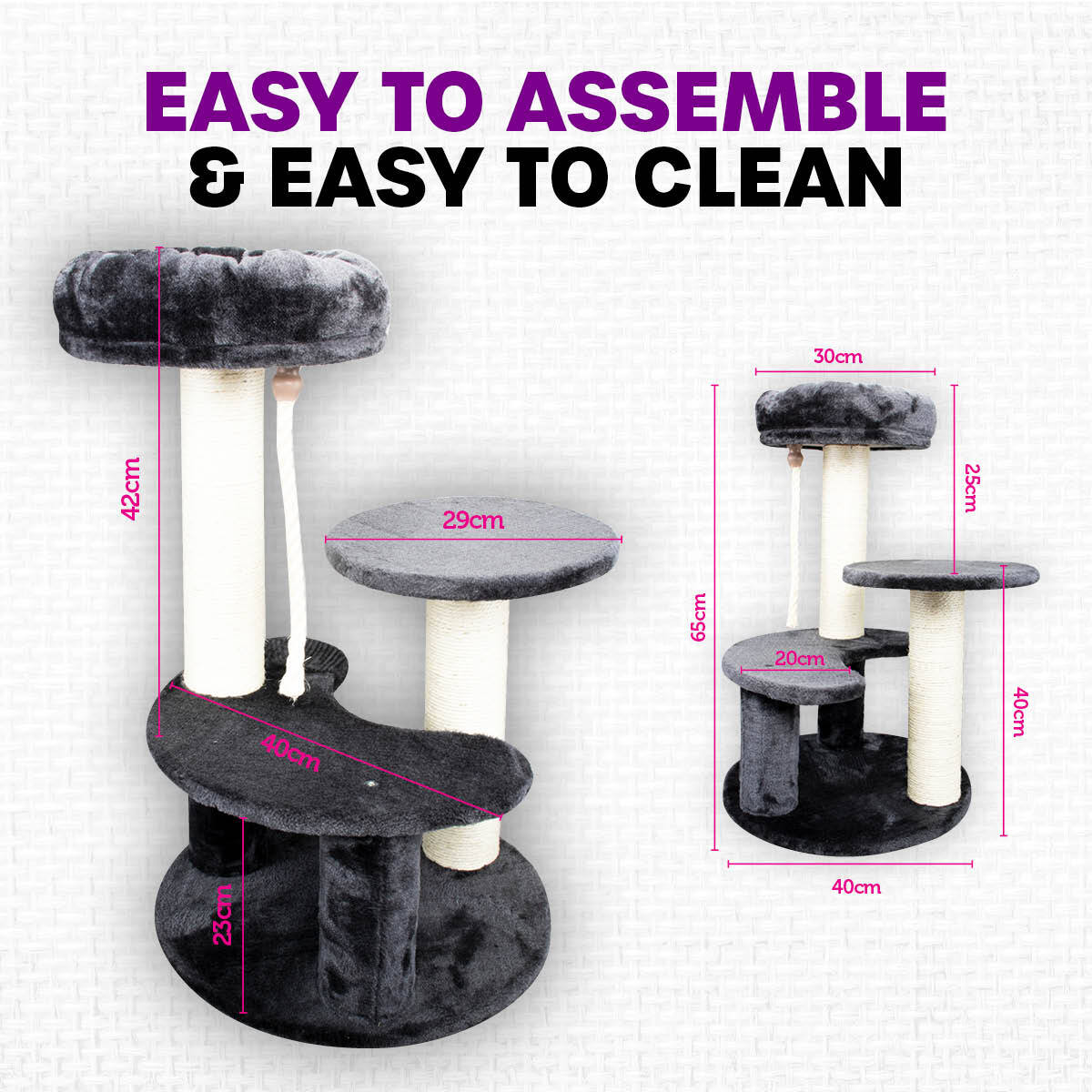 EASY TO ASSEMBLE
& EASY TO CLEAN

42cm

29cm

40cm

23cm

30cm

25cm

65cm

20cm

40cm

40cm